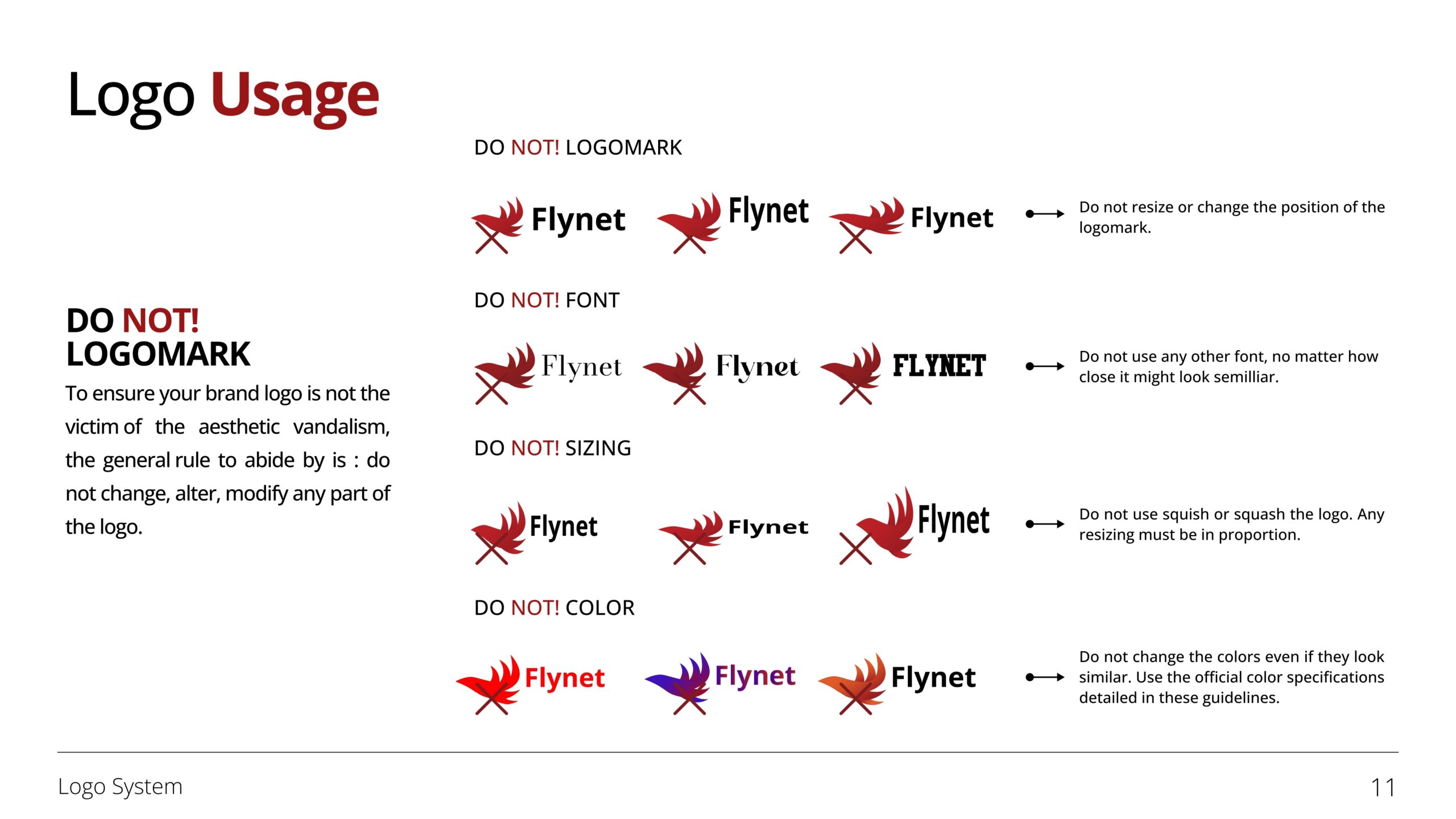 Logo Usage

DO NOT!
LOGOMARK

To ensure your brand logo is not the victim of the aesthetic vandalism, the general rule to abide by is : do not change, alter, modify any part of the logo.

DO NOT! LOGOMARK

Flynet Flynet Flynet

Do not resize or change the position of the logomark.

DO NOT! FONT

Flynet Flynet FLYNET

Do not use any other font, no matter how close it might look semilliar.

DO NOT! SIZING

Flynet Flynet Flynet

Do not use squish or squash the logo. Any resizing must be in proportion.

DO NOT! COLOR

Flynet Flynet Flynet

Do not change the colors even if they look similar. Use the official color specifications detailed in these guidelines.

Logo System

11